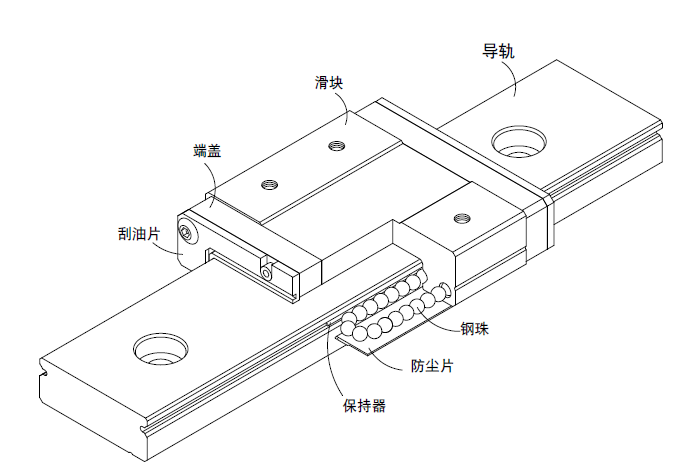 导轨
滑块
端盖
刮油片
钢珠
防尘片
保持器